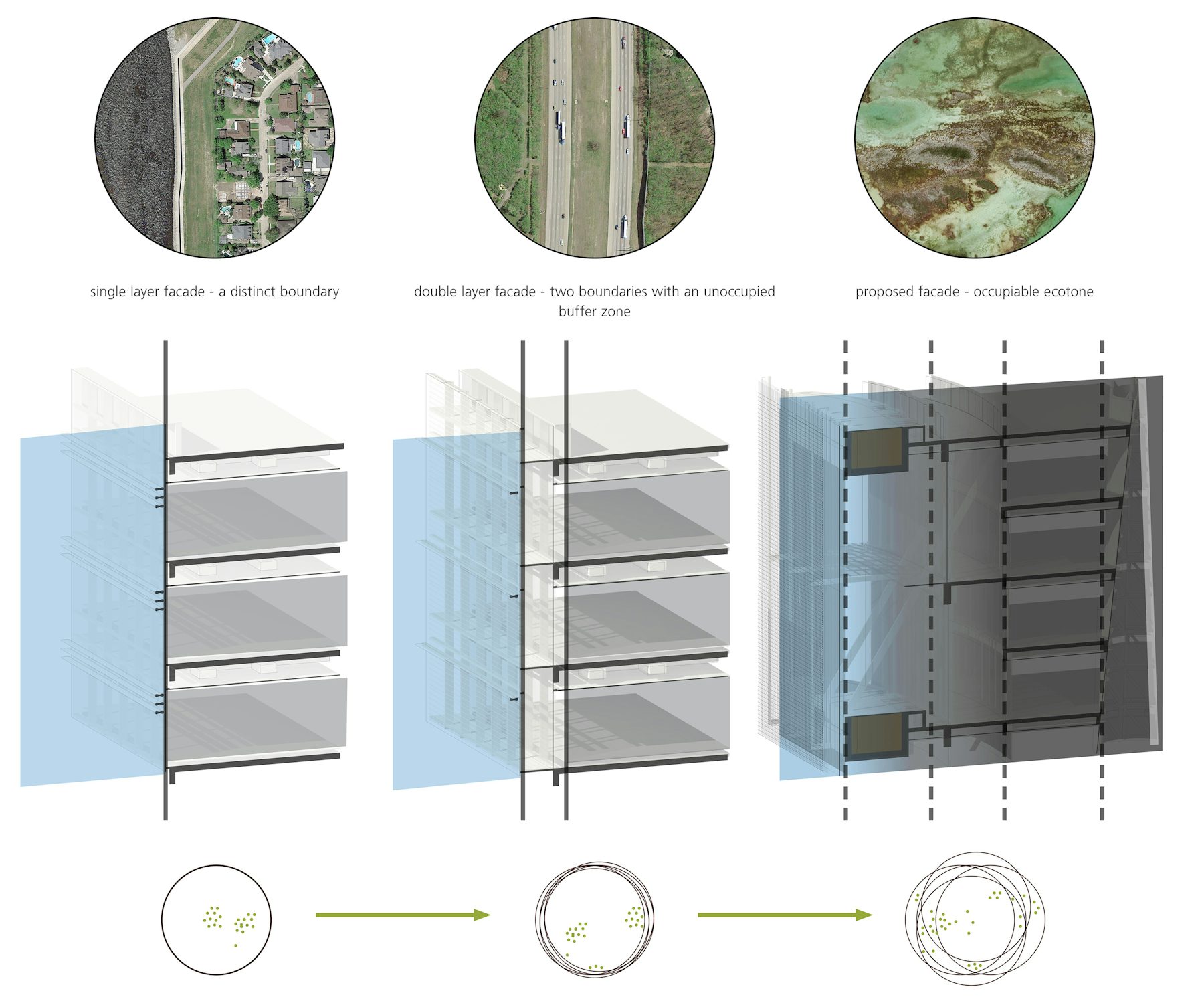 single layer facade - a distinct boundary

double layer facade - two boundaries with an unoccupied buffer zone

proposed facade - occupiable ecotone